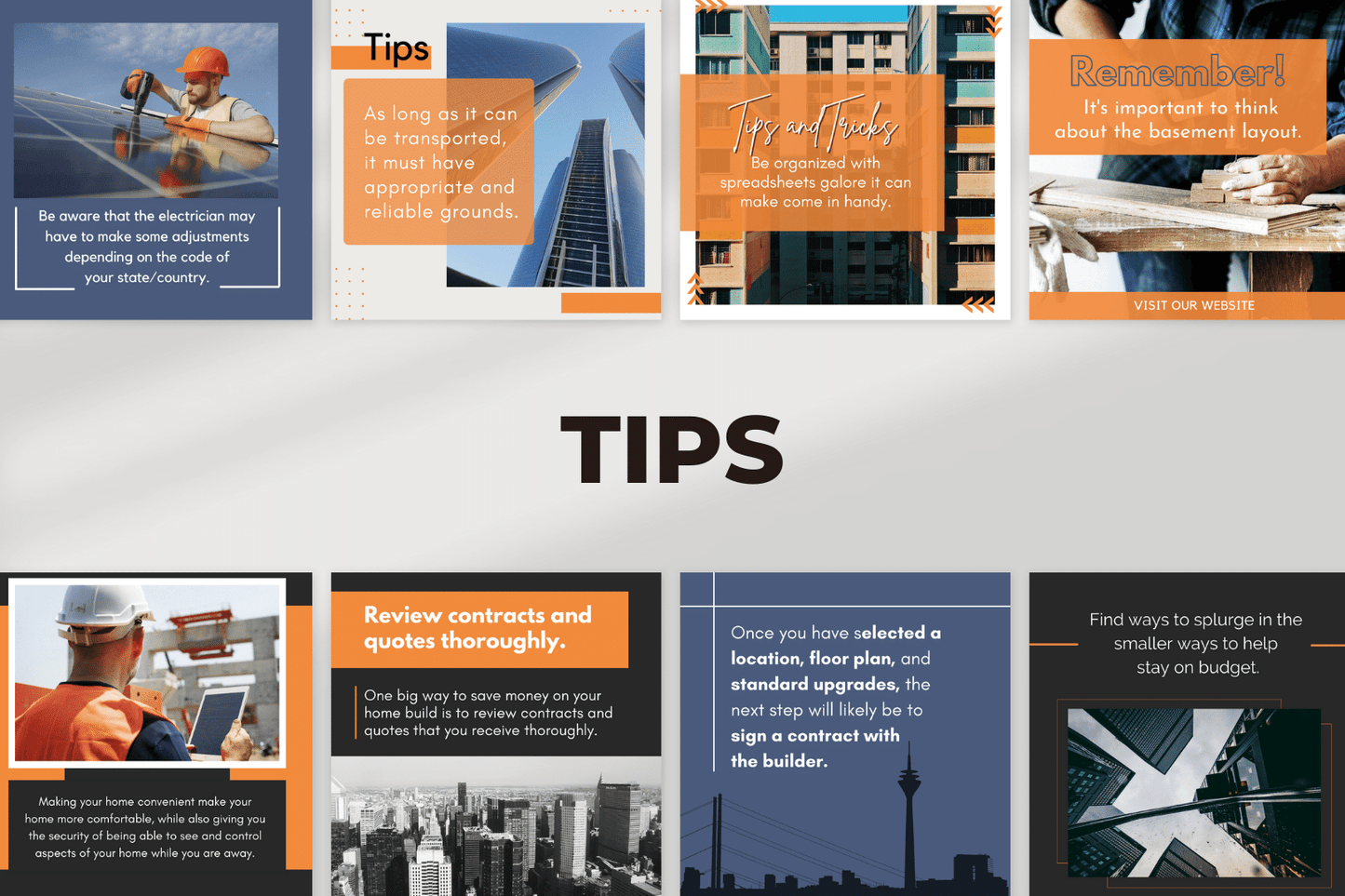 Be aware that the electrician may have to make some adjustments depending on the code of your state/country.

Tips

As long as it can be transported, it must have appropriate and reliable grounds.

Tips and Tricks

Be organized with spreadsheets galore it can make come in handy.

Remember!

It's important to think about the basement layout.

VISIT OUR WEBSITE

TIPS

Making your home convenient make your home more comfortable, while also giving you the security of being able to see and control aspects of your home while you are away.

Review contracts and quotes thoroughly.

One big way to save money on your home build is to review contracts and quotes that you receive thoroughly.

Once you have selected a location, floor plan, and standard upgrades, the next step will likely be to sign a contract with the builder.

Find ways to splurge in the smaller ways to help stay on budget.